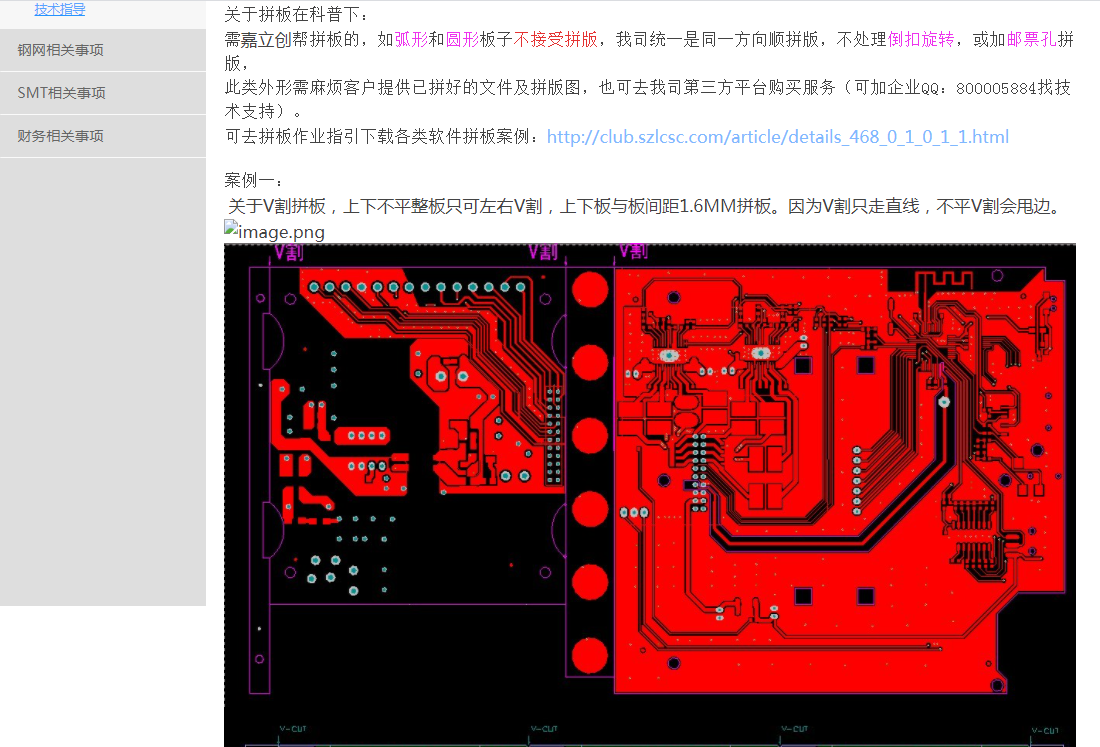 技术指导

钢网相关事项

SMT相关事项

财务相关事项

关于拼板在科普下：
需嘉立创帮拼板的，如弧形和圆形板子不接受拼版，我司统一是同一方向顺拼版，不处理倒扣旋转，或加邮票孔拼版，
此类外形需麻烦客户提供已拼好的文件及拼版图，也可去我司第三方平台购买服务（可加企业QQ：800005884找技术支持）。
可去拼板作业指引下载各类软件拼板案例：http://club.szlcsc.com/article/details_468_0_1_0_1_1.html

案例一：
关于V割拼板，上下不平整板只可左右V割，上下板与板间距1.6MM拼板。因为V割只走直线，不平V割会甩边。
image.png

V割 V割 V割

V-CUT V-CUT V-CUT V-CUT